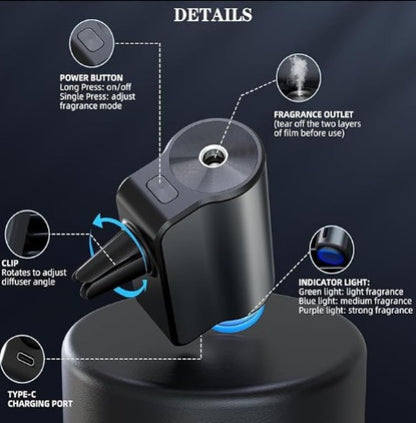 DETAILS

POWER BUTTON
Long Press: on/off
Single Press: adjust fragrance mode

FRAGRANCE OUTLET
(tear off the two layers of film before use)

CLIP
Rotates to adjust diffuser angle

INDICATOR LIGHT:
Green light: light fragrance
Blue light: medium fragrance
Purple light: strong fragrance

TYPE-C
CHARGING PORT