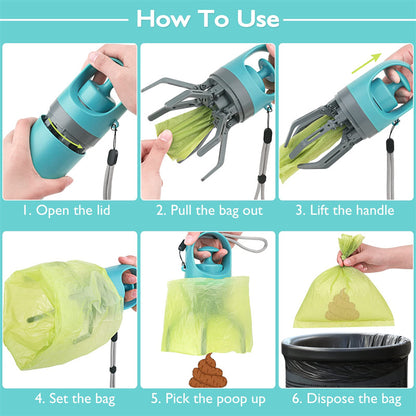 How To Use

1. Open the lid

2. Pull the bag out

3. Lift the handle

4. Set the bag

5. Pick the poop up

6. Dispose the bag